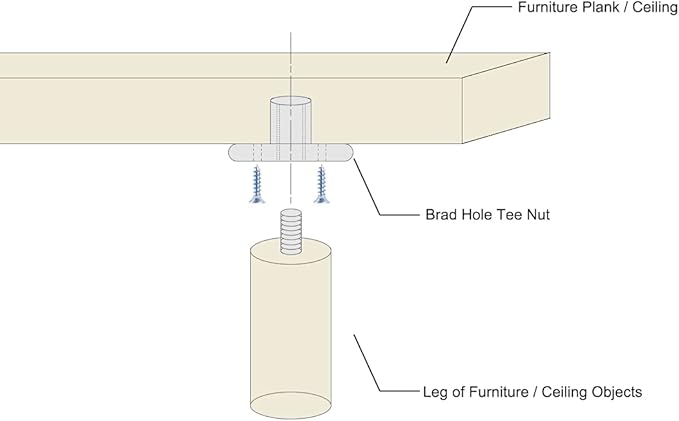 Furniture Plank / Ceiling

Brad Hole Tee Nut

Leg of Furniture / Ceiling Objects